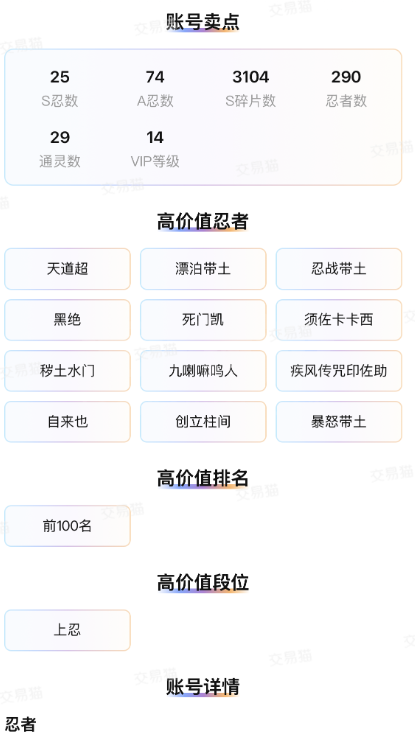 账号卖点

25
S忍数

74
A忍数

3104
S碎片数

290
忍者数

29
通灵数

14
VIP等级

高价值忍者

天道超
漂泊带土
忍战带土
黑绝
死门凯
须佐卡卡西
秽土水门
九喇嘛鸣人
疾风传咒印佐助
自来也
创立柱间
暴怒带土

高价值排名

前100名

高价值段位

上忍

账号详情

忍者

交易猫